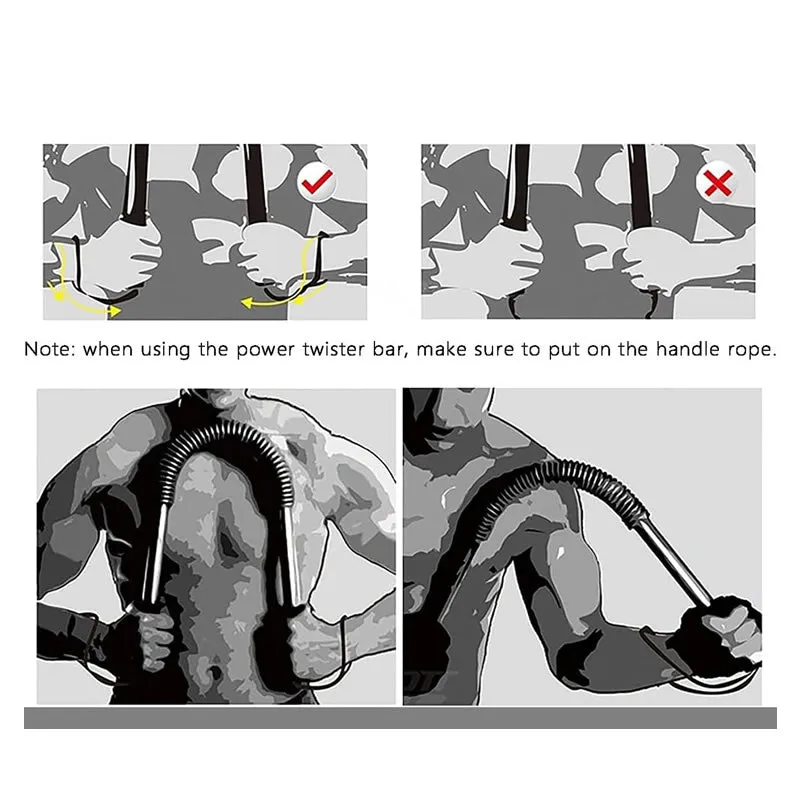 Note: when using the power twister bar, make sure to put on the handle rope.